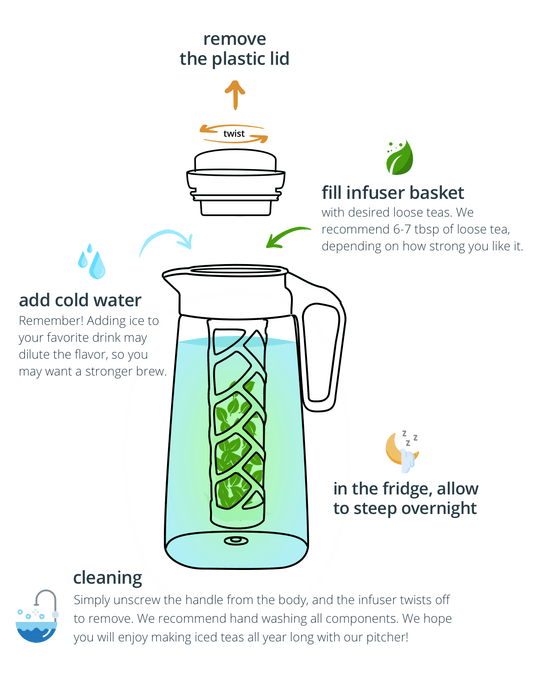 remove the plastic lid

twist

fill infuser basket
with desired loose teas. We recommend 6-7 tbsp of loose tea, depending on how strong you like it.

add cold water
Remember! Adding ice to your favorite drink may dilute the flavor, so you may want a stronger brew.

z z z

in the fridge, allow to steep overnight

cleaning
Simply unscrew the handle from the body, and the infuser twists off to remove. We recommend hand washing all components. We hope you will enjoy making iced teas all year long with our pitcher!